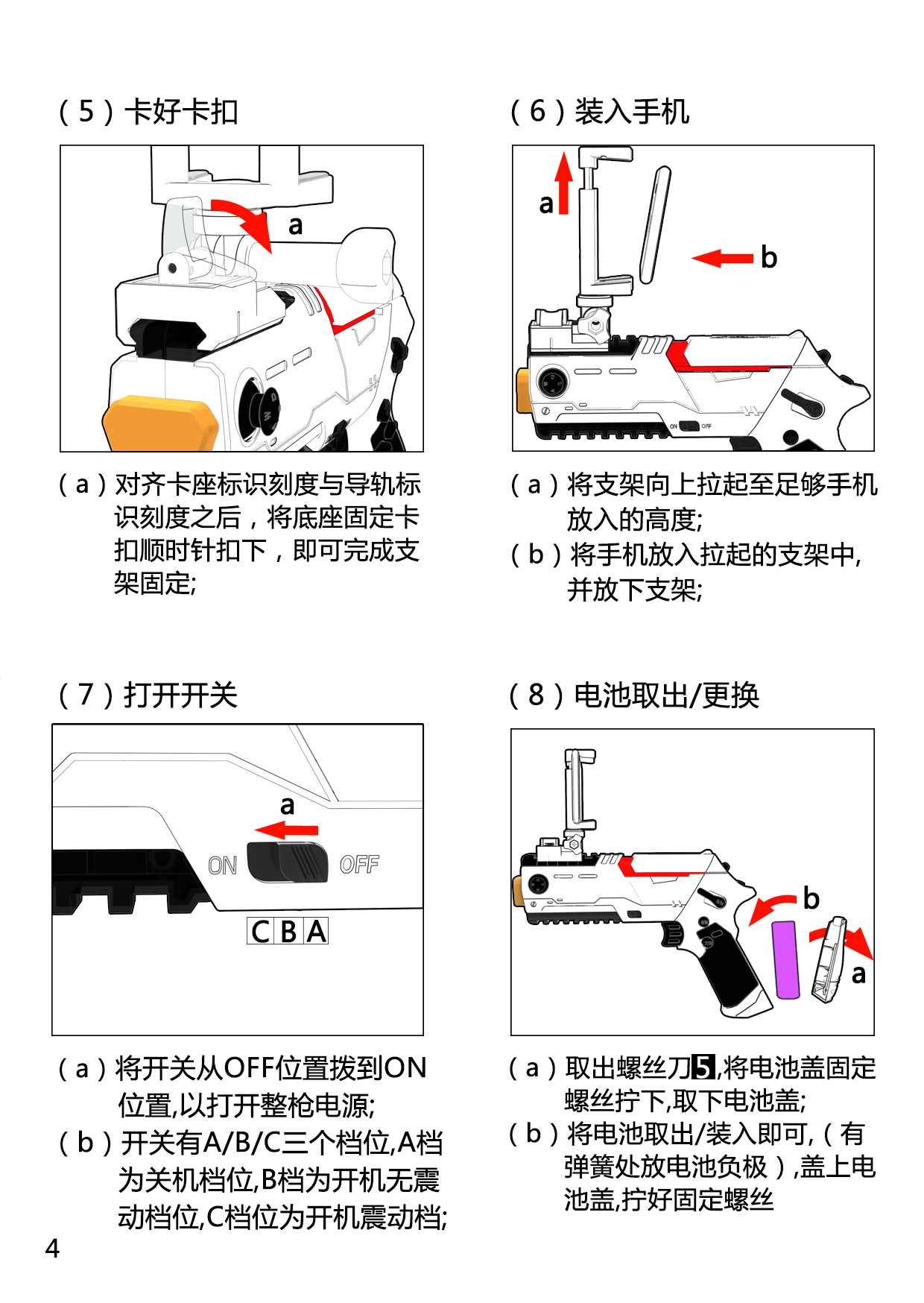 （5）卡好卡扣

a

（a）对齐卡座标识刻度与导轨标识刻度之后，将底座固定卡扣顺时针扣下，即可完成支架固定;

（6）装入手机

a

b

ON OFF

（a）将支架向上拉起至足够手机放入的高度;

（b）将手机放入拉起的支架中,并放下支架;

（7）打开开关

a

ON

OFF

C B A

（a）将开关从OFF位置拨到ON位置,以打开整枪电源;

（b）开关有A/B/C三个档位,A档为关机档位,B档为开机无震动档位,C档位为开机震动档;

（8）电池取出/更换

b

a

（a）取出螺丝刀5,将电池盖固定螺丝拧下,取下电池盖;

（b）将电池取出/装入即可,（有弹簧处放电池负极）,盖上电池盖,拧好固定螺丝

4