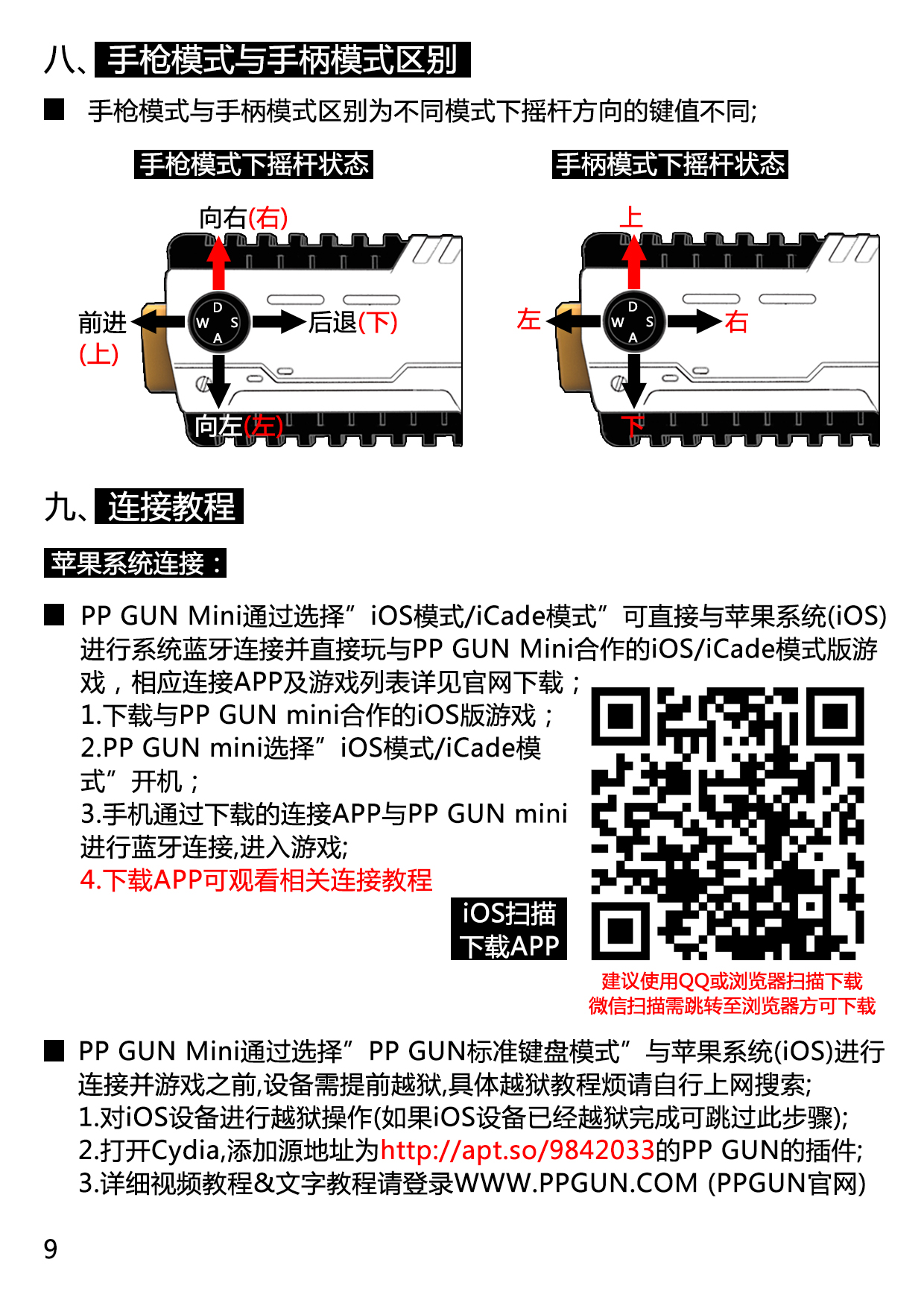 八、手枪模式与手柄模式区别

■ 手枪模式与手柄模式区别为不同模式下摇杆方向的键值不同;

手枪模式下摇杆状态

向右(右)
前进(上)
D W S A
后退(下)
向左(左)

手柄模式下摇杆状态

上
左
D W S A
右
下

九、连接教程

苹果系统连接：

■ PP GUN Mini通过选择”iOS模式/iCade模式”可直接与苹果系统(iOS)进行系统蓝牙连接并直接玩与PP GUN Mini合作的iOS/iCade模式版游戏，相应连接APP及游戏列表详见官网下载；
1.下载与PP GUN mini合作的iOS版游戏；
2.PP GUN mini选择”iOS模式/iCade模式”开机；
3.手机通过下载的连接APP与PP GUN mini进行蓝牙连接,进入游戏;
4.下载APP可观看相关连接教程

iOS扫描
下载APP

建议使用QQ或浏览器扫描下载
微信扫描需跳转至浏览器方可下载

■ PP GUN Mini通过选择”PP GUN标准键盘模式”与苹果系统(iOS)进行连接并游戏之前,设备需提前越狱,具体越狱教程烦请自行上网搜索;
1.对iOS设备进行越狱操作(如果iOS设备已经越狱完成可跳过此步骤);
2.打开Cydia,添加源地址为http://apt.so/9842033的PP GUN的插件;
3.详细视频教程&文字教程请登录WWW.PPGUN.COM (PPGUN官网)

9