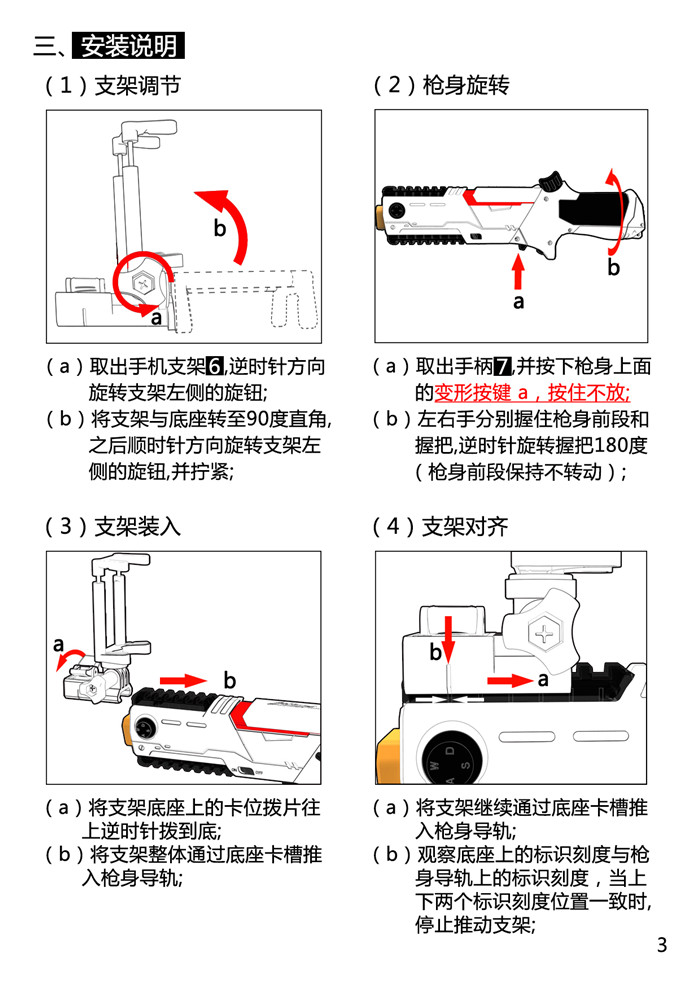 三、安装说明

（1）支架调节

b

a

（a）取出手机支架6,逆时针方向旋转支架左侧的旋钮;
（b）将支架与底座转至90度直角,之后顺时针方向旋转支架左侧的旋钮,并拧紧;

（2）枪身旋转

b

a

（a）取出手柄7,并按下枪身上面的变形按键 a，按住不放;
（b）左右手分别握住枪身前段和握把,逆时针旋转握把180度（枪身前段保持不转动）;

（3）支架装入

a

b

（a）将支架底座上的卡位拨片往上逆时针拨到底;
（b）将支架整体通过底座卡槽推入枪身导轨;

（4）支架对齐

b

a

W D A S

（a）将支架继续通过底座卡槽推入枪身导轨;
（b）观察底座上的标识刻度与枪身导轨上的标识刻度，当上下两个标识刻度位置一致时,停止推动支架;

3