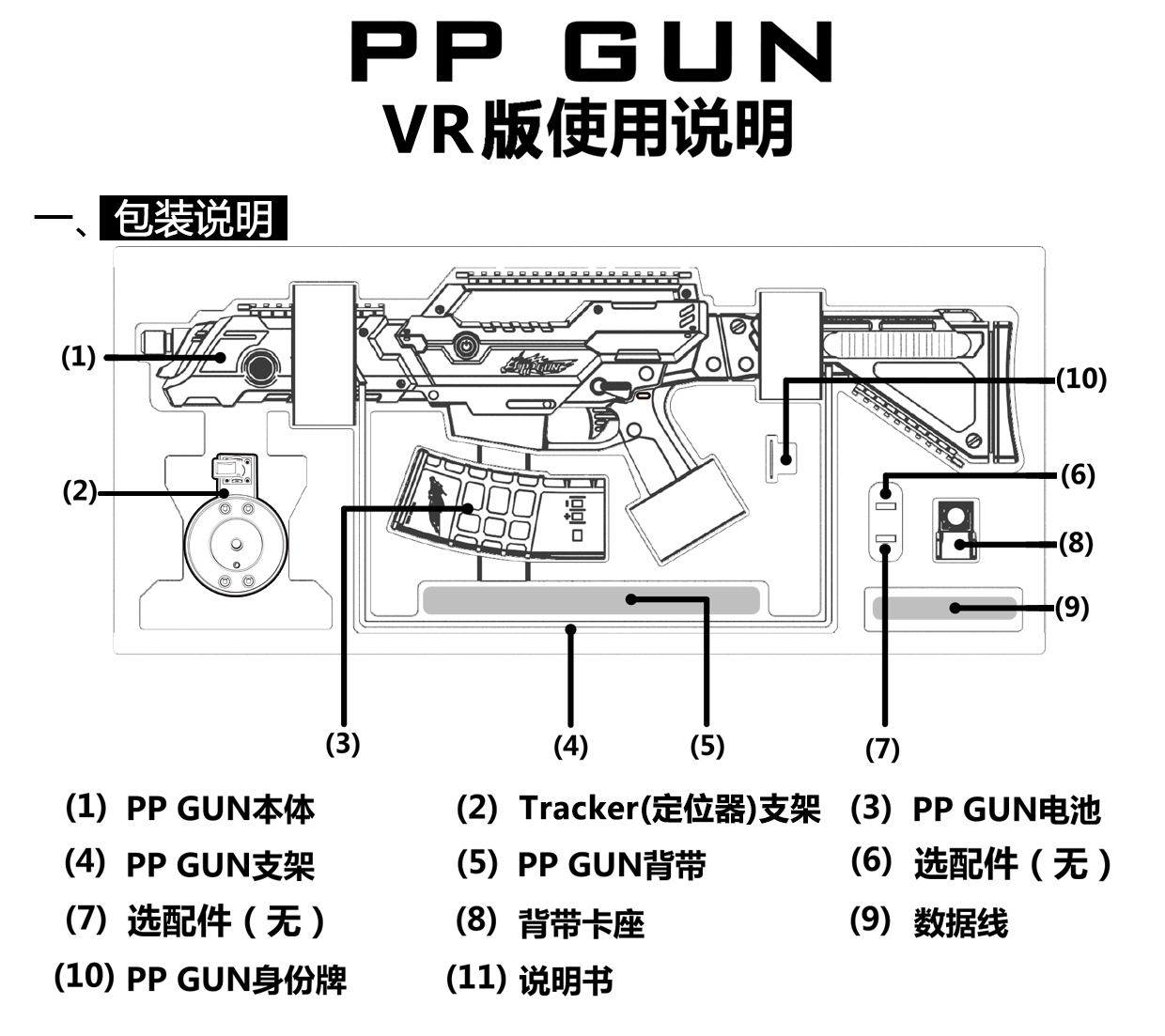 PP GUN
VR版使用说明

一、包装说明

(1)
(2)
(10)
(6)
(8)
(9)
(3)
(4)
(5)
(7)

(1) PP GUN本体
(2) Tracker(定位器)支架
(3) PP GUN电池
(4) PP GUN支架
(5) PP GUN背带
(6) 选配件（无）
(7) 选配件（无）
(8) 背带卡座
(9) 数据线
(10) PP GUN身份牌
(11) 说明书