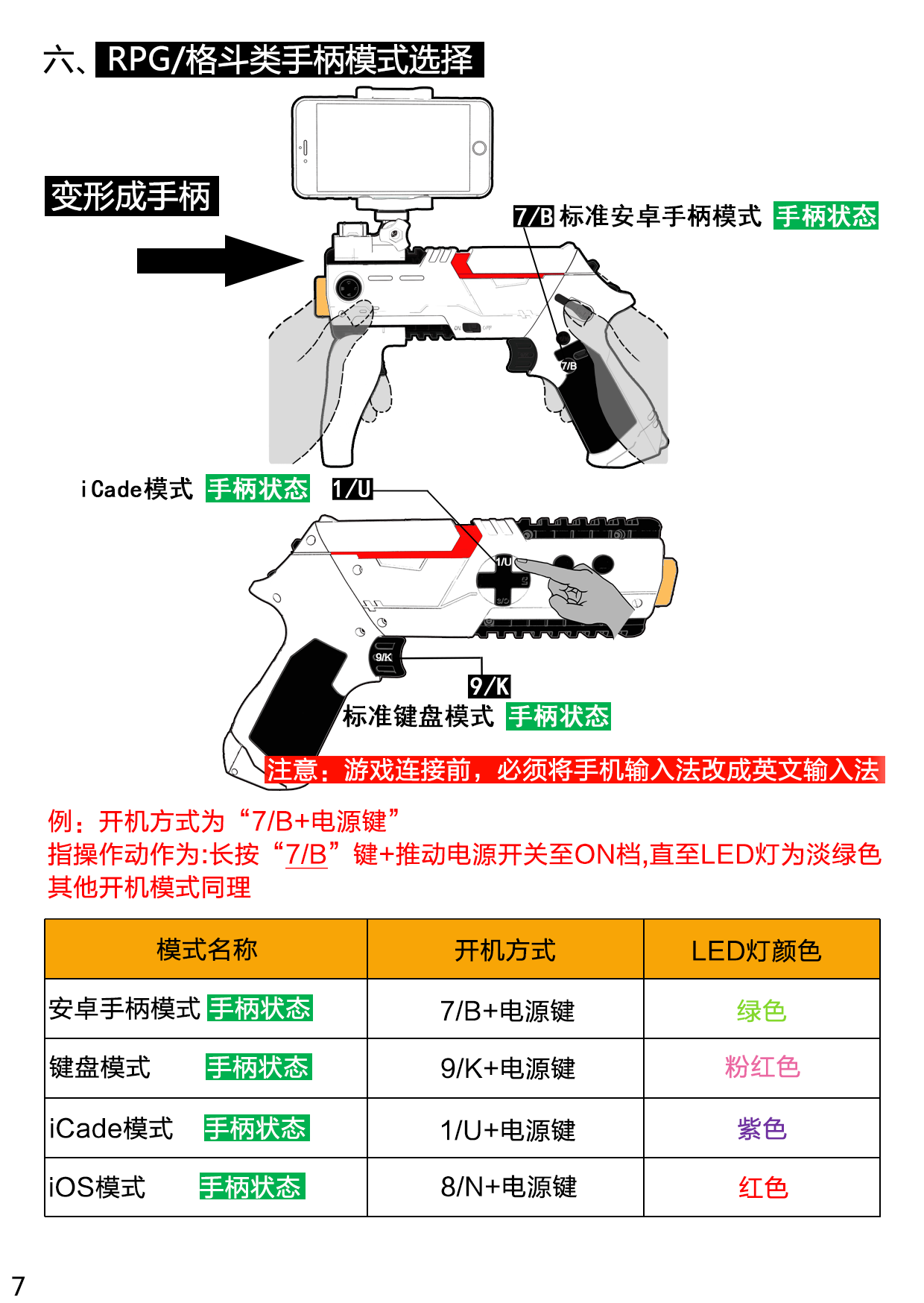 六、RPG/格斗类手柄模式选择

变形成手柄

7/B 标准安卓手柄模式 手柄状态

ON OFF

7/B

iCade模式 手柄状态 1/U

1/U

9/K

9/K
标准键盘模式 手柄状态

注意：游戏连接前，必须将手机输入法改成英文输入法

例：开机方式为“7/B+电源键”
指操作动作为:长按“7/B”键+推动电源开关至ON档,直至LED灯为淡绿色
其他开机模式同理

| 模式名称 | 开机方式 | LED灯颜色 |
|---|---|---|
| 安卓手柄模式 手柄状态 | 7/B+电源键 | 绿色 |
| 键盘模式 手柄状态 | 9/K+电源键 | 粉红色 |
| iCade模式 手柄状态 | 1/U+电源键 | 紫色 |
| iOS模式 手柄状态 | 8/N+电源键 | 红色 |

7